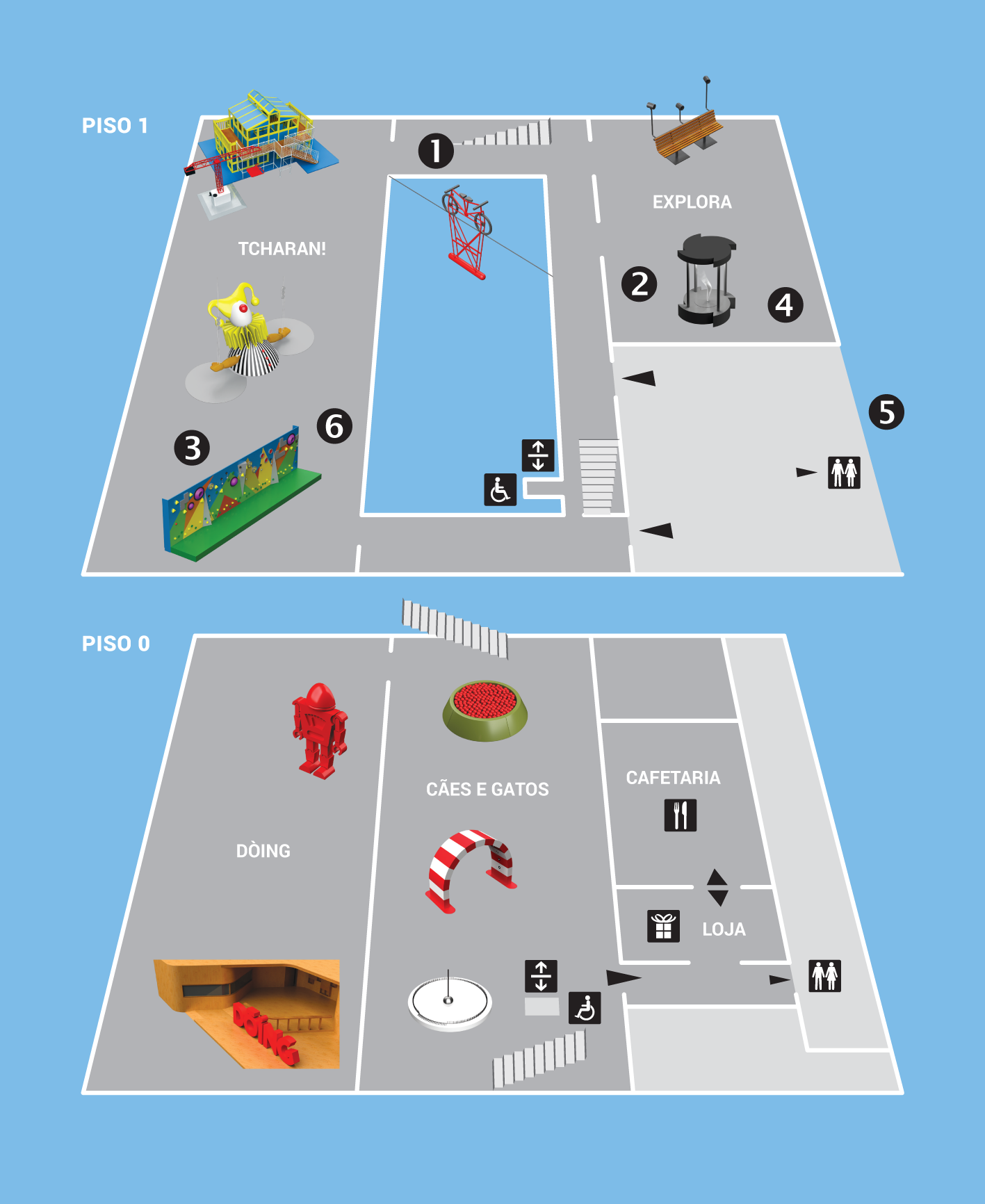 PISO 1

1

EXPLORA

TCHARAN!

2

4

5

6

3

PISO 0

CÃES E GATOS

CAFETARIA

DÒING

LOJA

DÒING