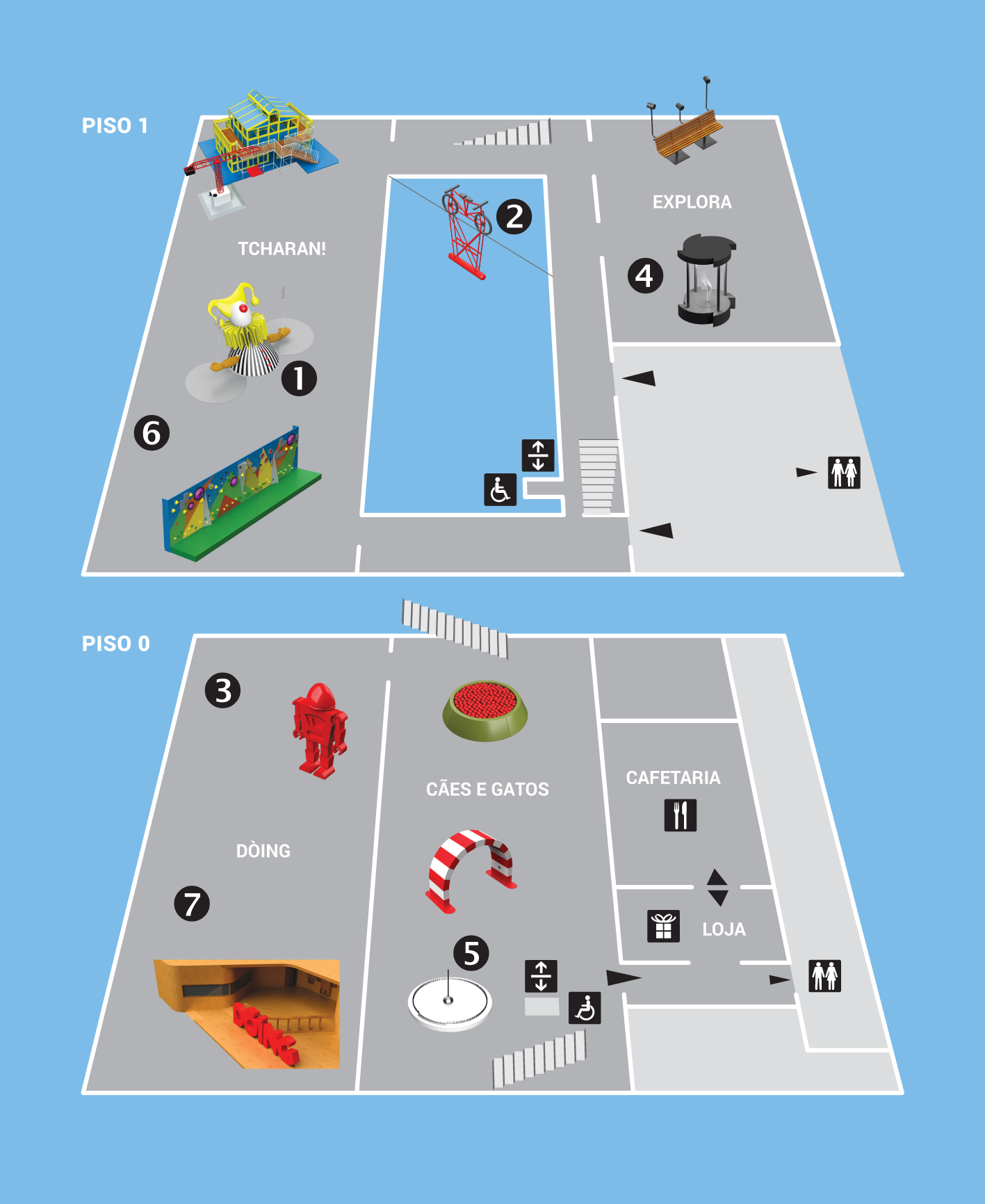 PISO 1

EXPLORA

2

TCHARAN!

4

1

6

PISO 0

3

CÃES E GATOS

CAFETARIA

DÒING

7

LOJA

5

DÒING